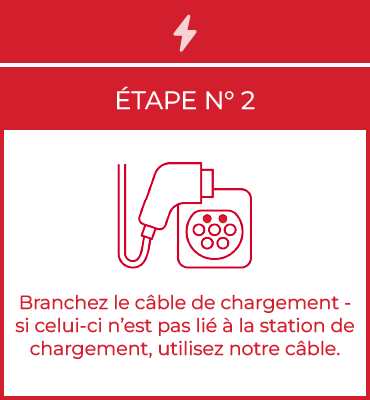 ÉTAPE N° 2

Branchez le câble de chargement - si celui-ci n’est pas lié à la station de chargement, utilisez notre câble.